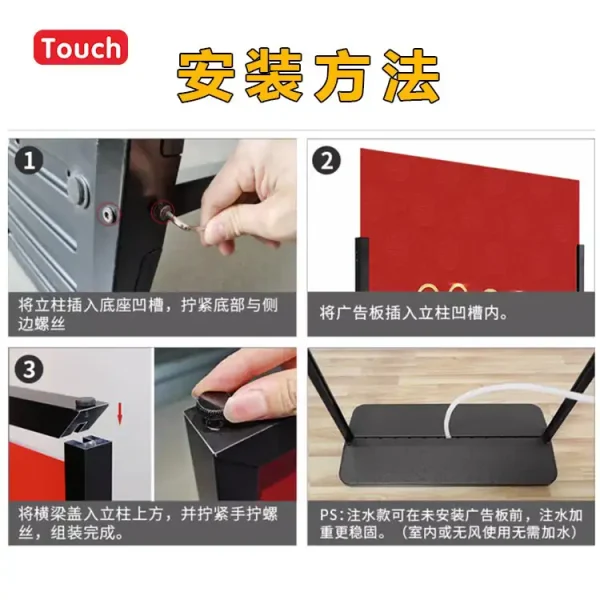 Touch

安装方法

1

将立柱插入底座凹槽，拧紧底部与侧边螺丝

2

将广告板插入立柱凹槽内。

3

将横梁盖入立柱上方，并拧紧手拧螺丝，组装完成。

PS：注水款可在未安装广告板前，注水加重更稳固。（室内或无风使用无需加水）